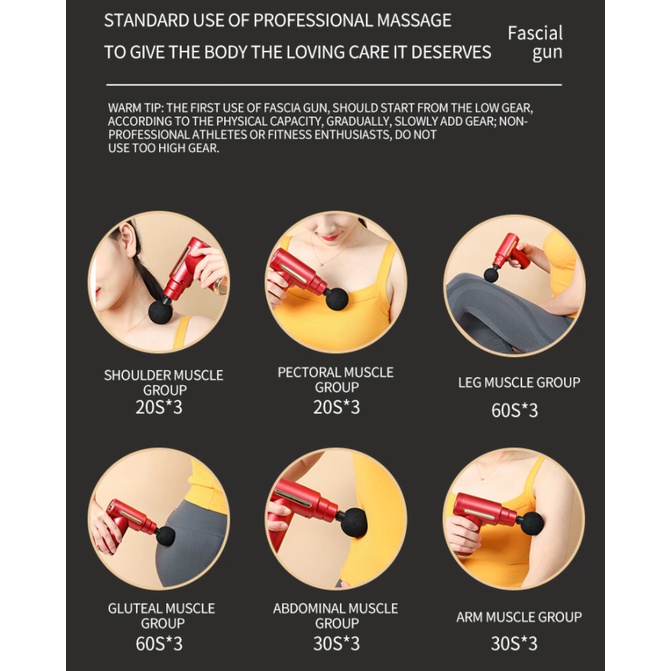 STANDARD USE OF PROFESSIONAL MASSAGE
TO GIVE THE BODY THE LOVING CARE IT DESERVES

Fascial gun

WARM TIP: THE FIRST USE OF FASCIA GUN, SHOULD START FROM THE LOW GEAR, ACCORDING TO THE PHYSICAL CAPACITY, GRADUALLY, SLOWLY ADD GEAR; NON-PROFESSIONAL ATHLETES OR FITNESS ENTHUSIASTS, DO NOT USE TOO HIGH GEAR.

SHOULDER MUSCLE GROUP
20S*3

PECTORAL MUSCLE GROUP
20S*3

LEG MUSCLE GROUP
60S*3

GLUTEAL MUSCLE GROUP
60S*3

ABDOMINAL MUSCLE GROUP
30S*3

ARM MUSCLE GROUP
30S*3