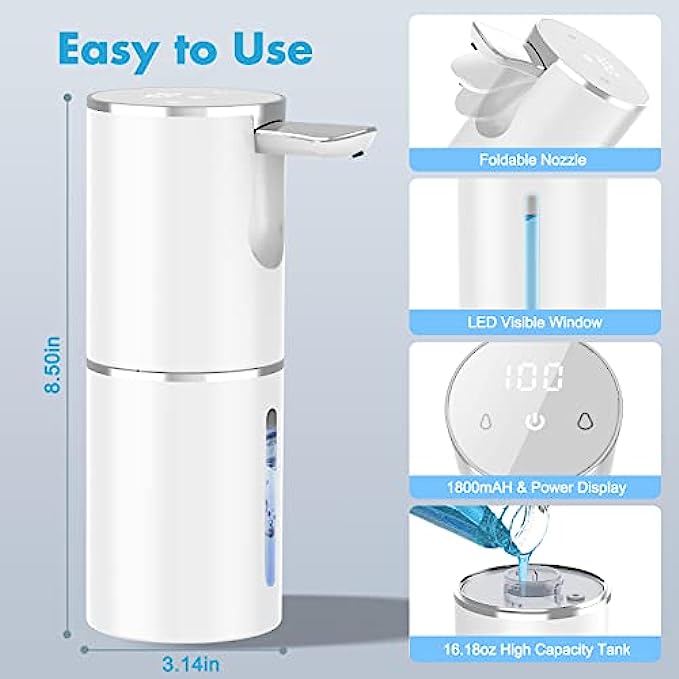 Easy to Use

8.50in

3.14in

Foldable Nozzle

LED Visible Window

100

1800mAH & Power Display

16.18oz High Capacity Tank